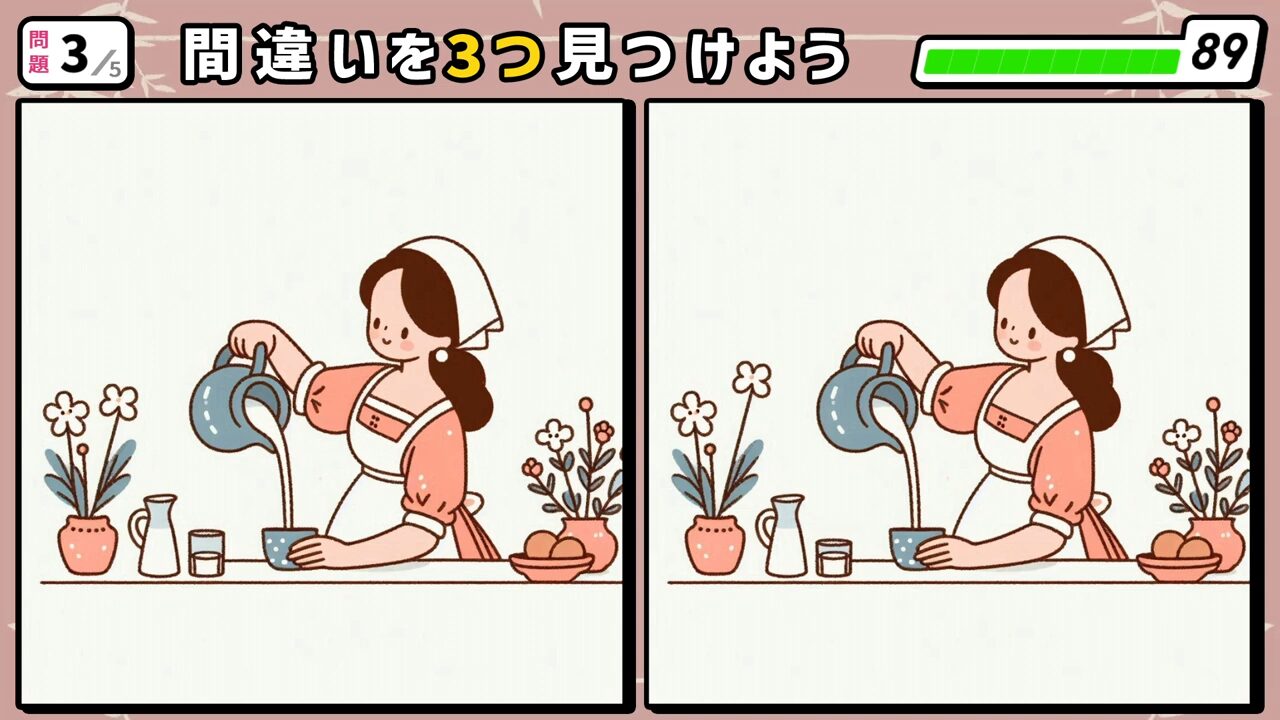 問題 3/5

間違いを3つ見つけよう

89