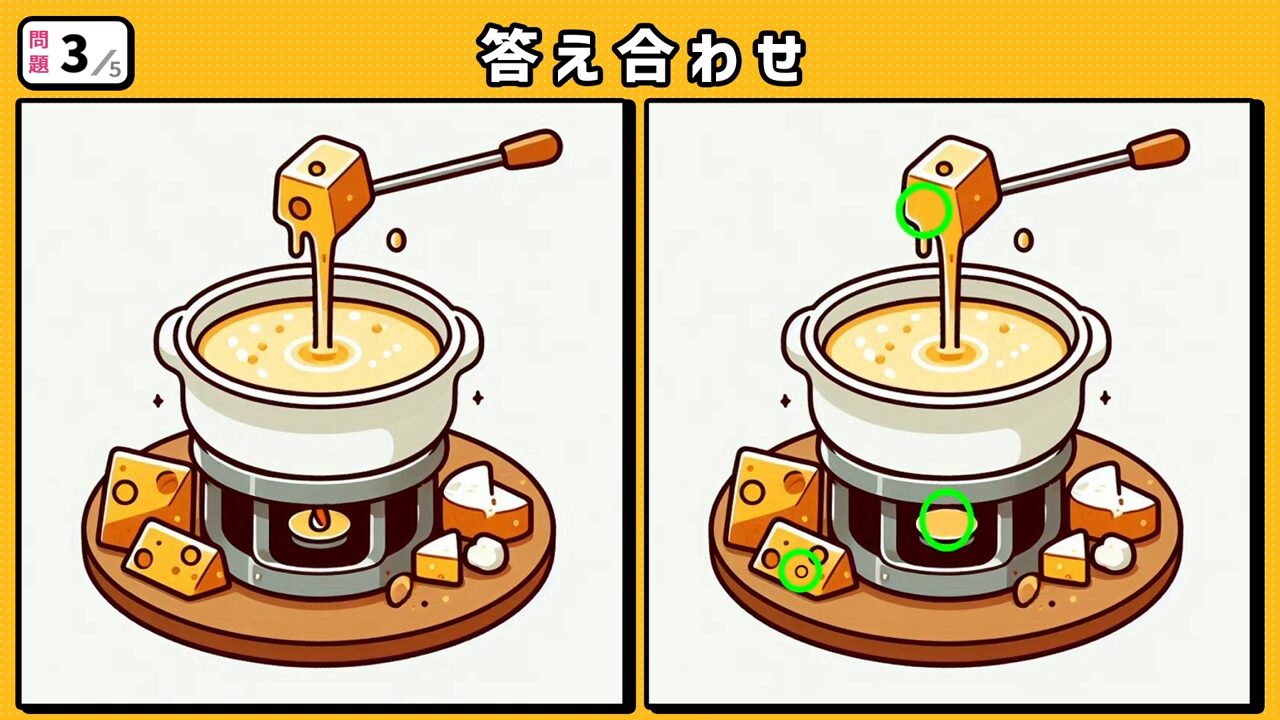 問題 3/5

答え合わせ