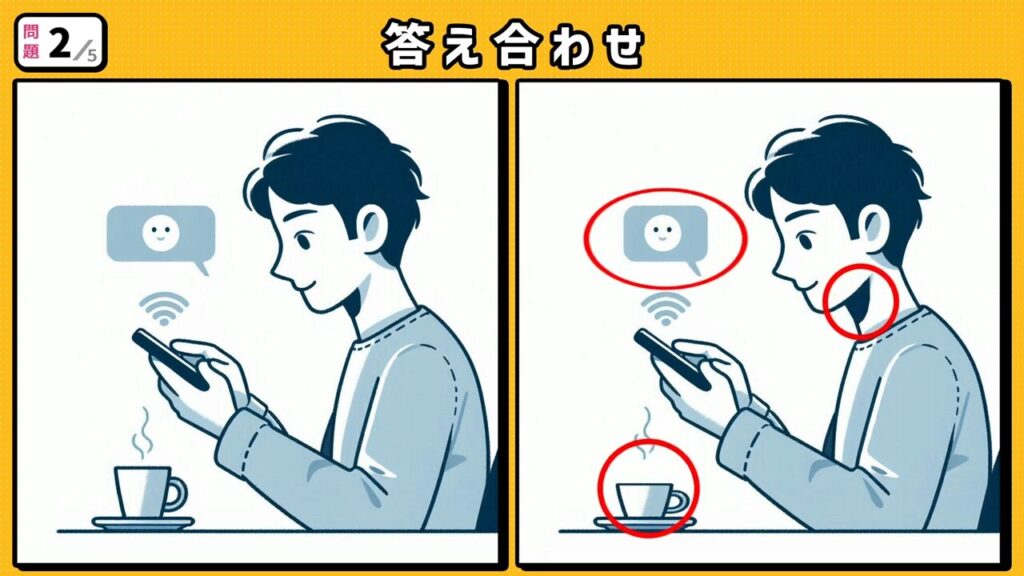 問題 2/5

答え合わせ