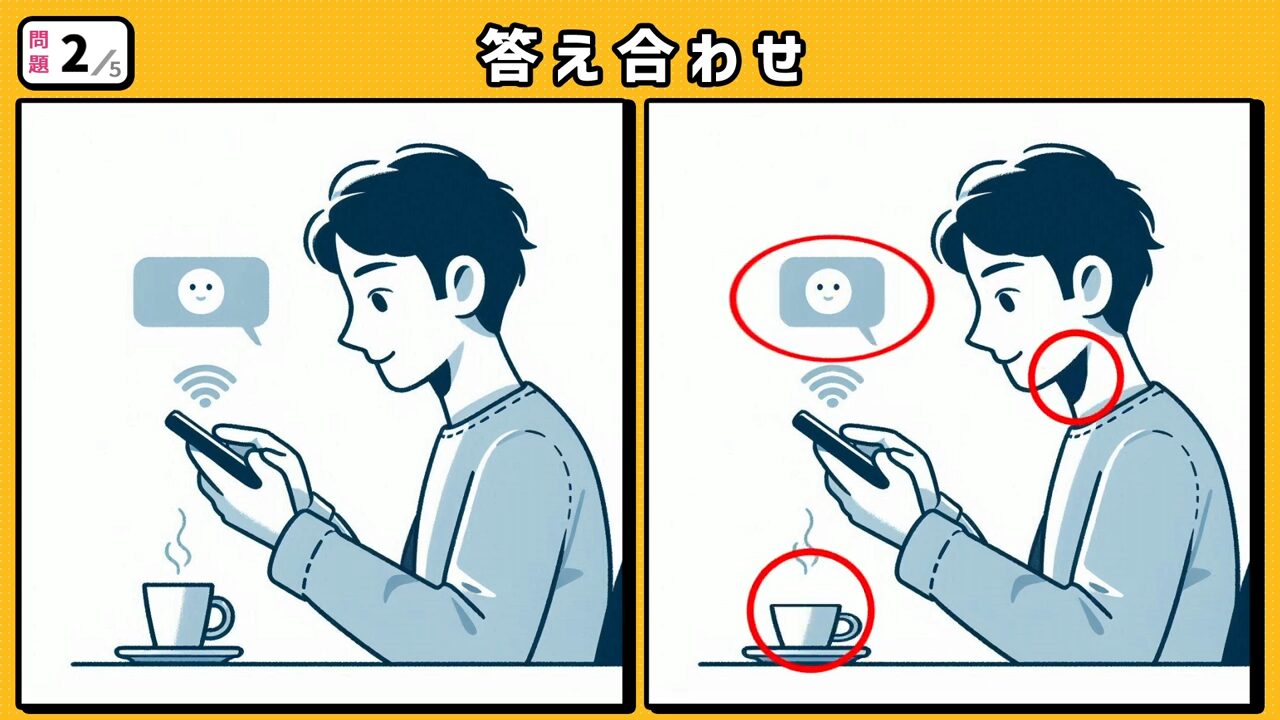 問題 2/5

答え合わせ